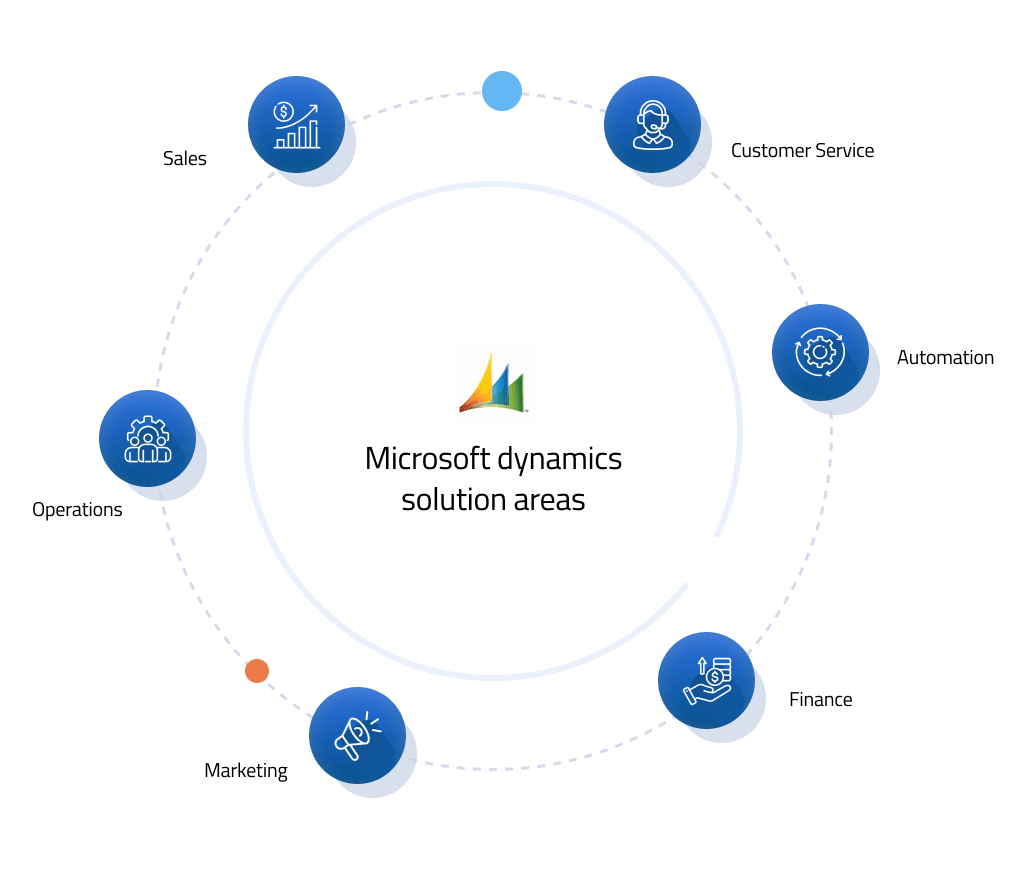 Sales

Customer Service

Automation

Microsoft dynamics solution areas

Operations

Finance

Marketing